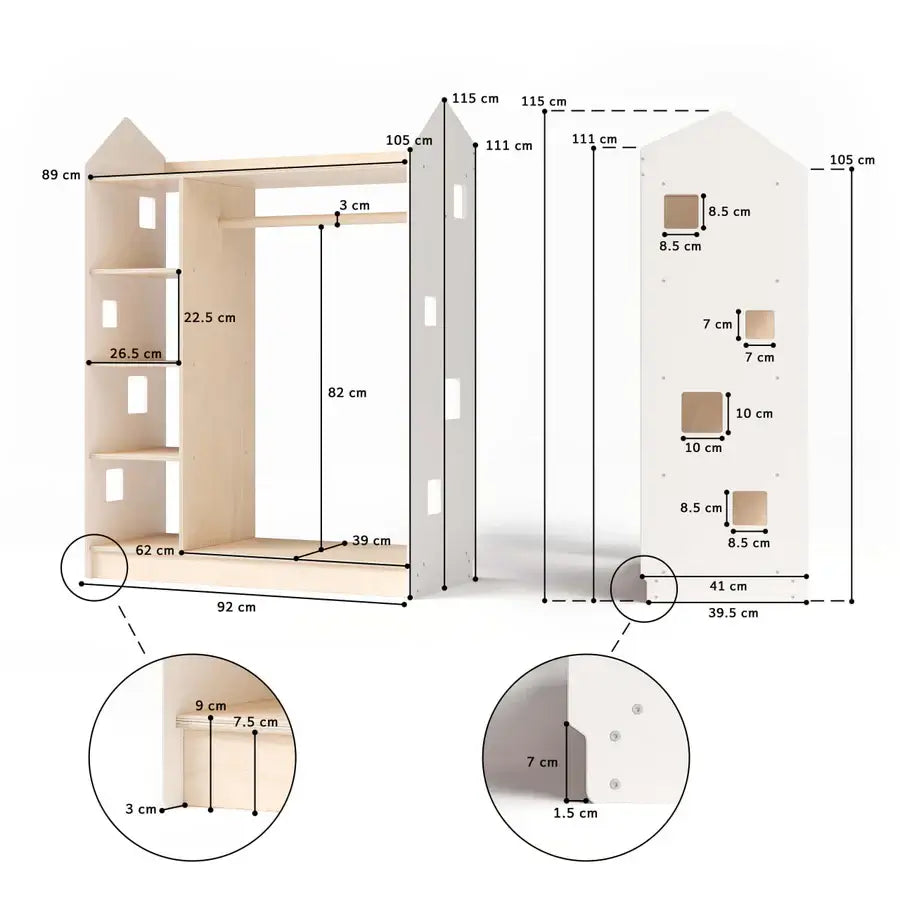 115 cm
105 cm
111 cm
89 cm
3 cm
22.5 cm
26.5 cm
82 cm
62 cm
39 cm
92 cm
115 cm
111 cm
105 cm
8.5 cm
8.5 cm
7 cm
7 cm
10 cm
10 cm
8.5 cm
8.5 cm
41 cm
39.5 cm
9 cm
7.5 cm
3 cm
7 cm
1.5 cm