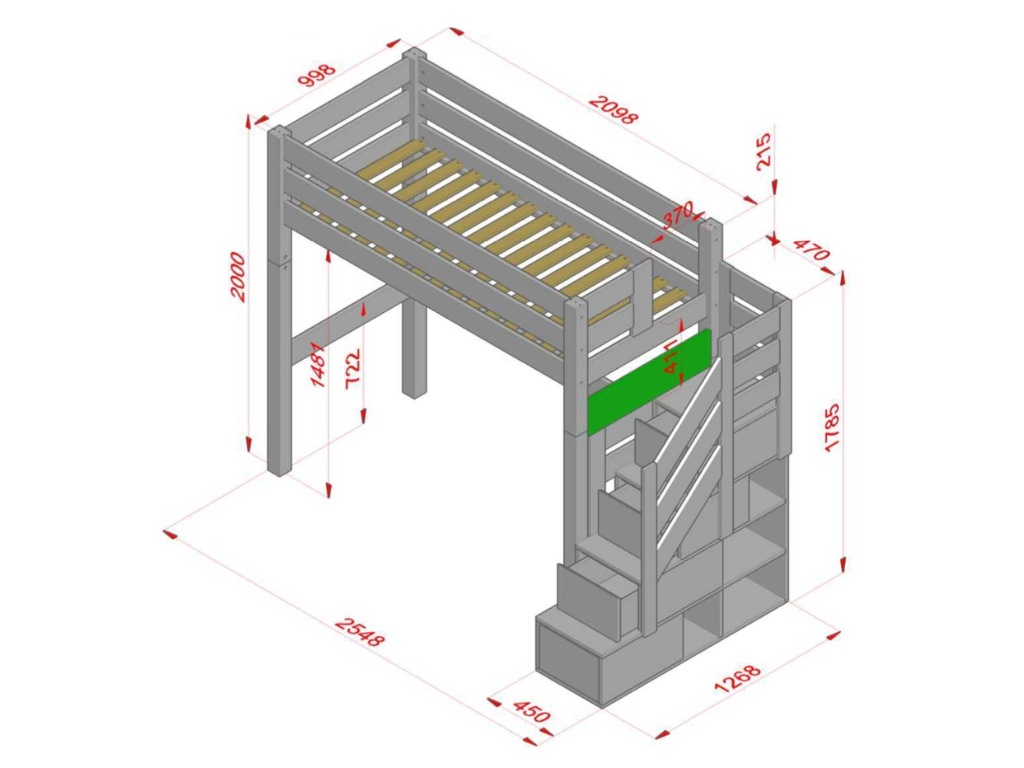 998
2098
215
370
470
2000
1481
722
411
1785
2548
450
1268